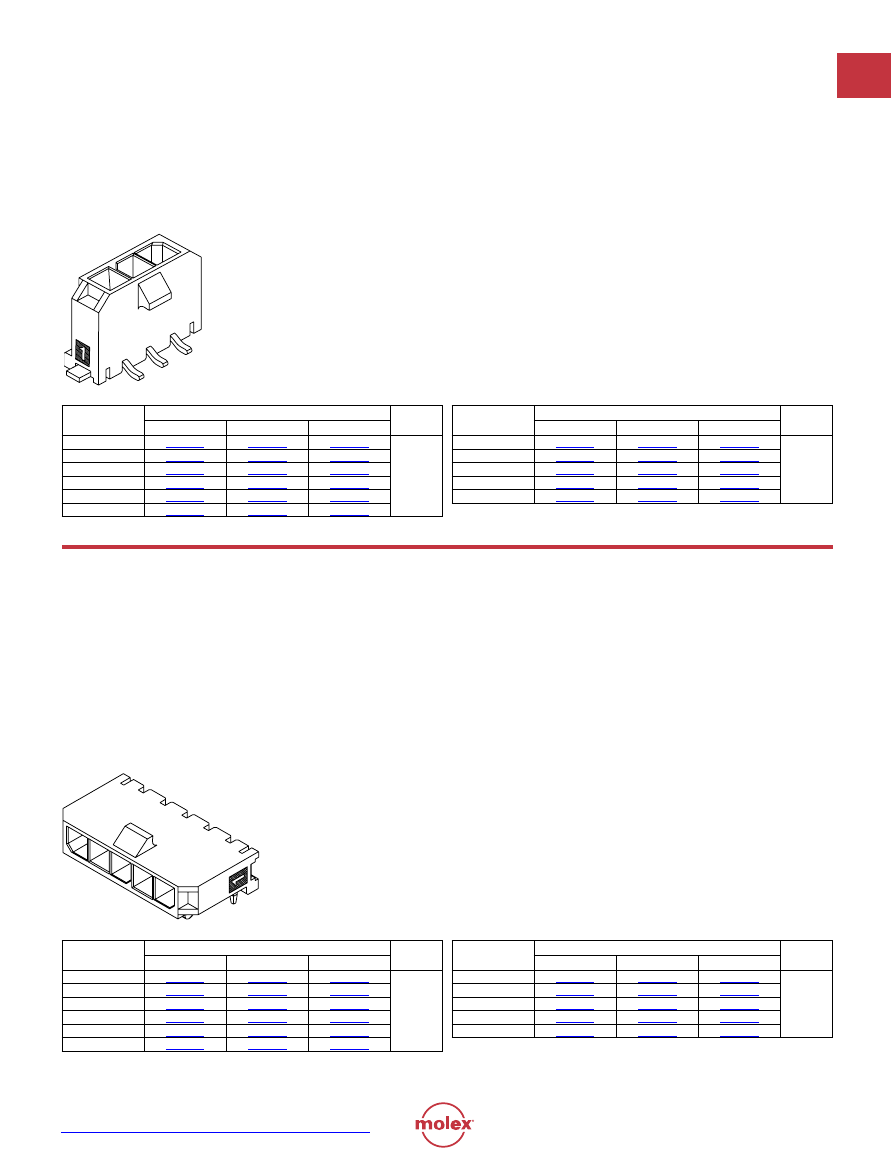 molex